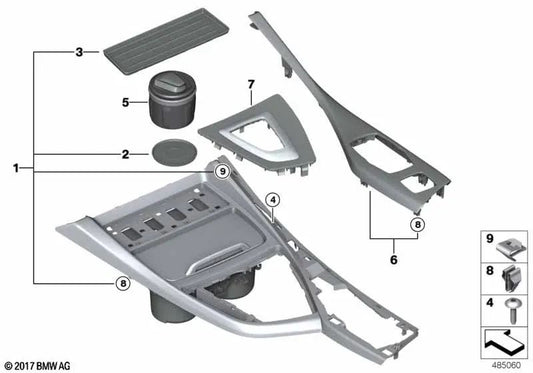 3
5
7
2
1
9
4
8
6
8
9
8
4
© 2017 BMW AG
485060