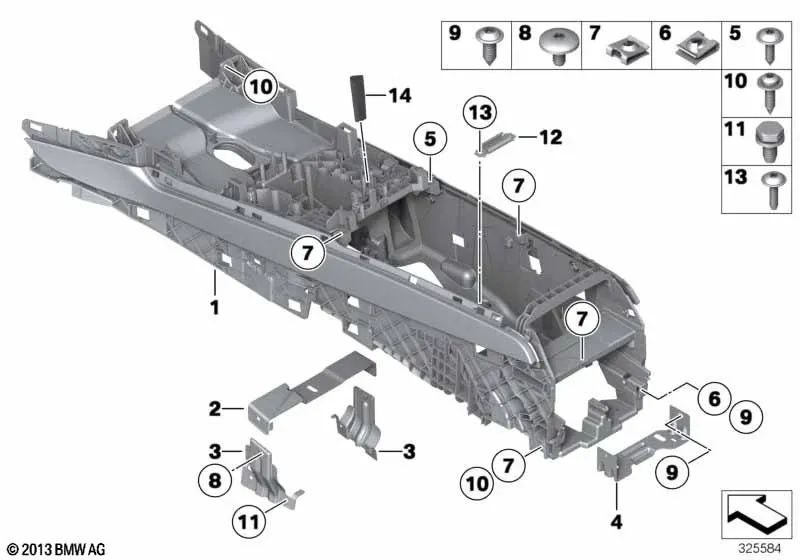 9 8 7 6 5
10
11
13
10
14
13
12
5
7
7
1
7
2
3
3
8
11
6
9
9
7
10
4
© 2013 BMW AG
325584