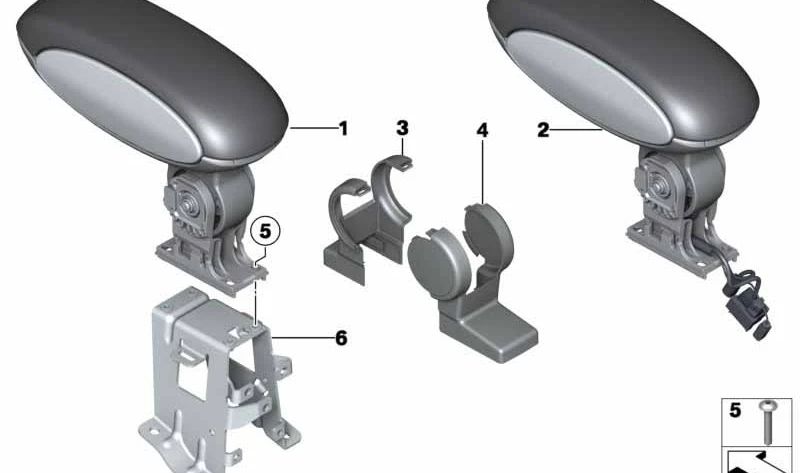 1
3
4
2
5
6
5