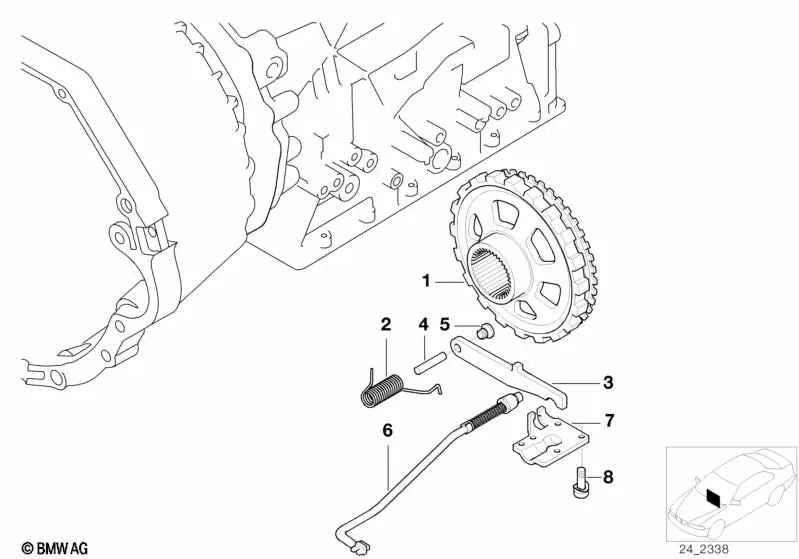 1
2
4
5
3
7
6
8
© BMW AG
24_2338