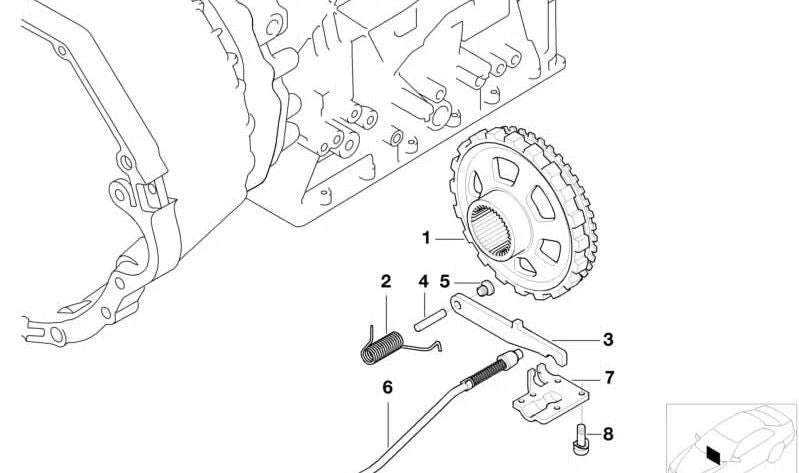 1
2
4
5
3
7
6
8