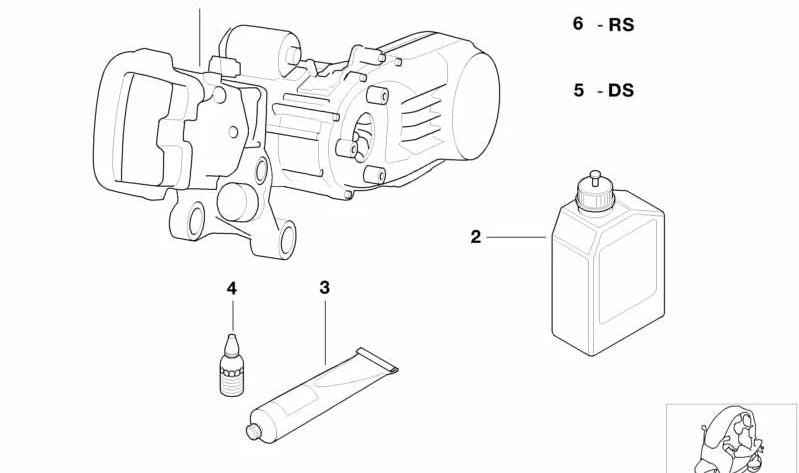 6 - RS

5 - DS

2

4

3