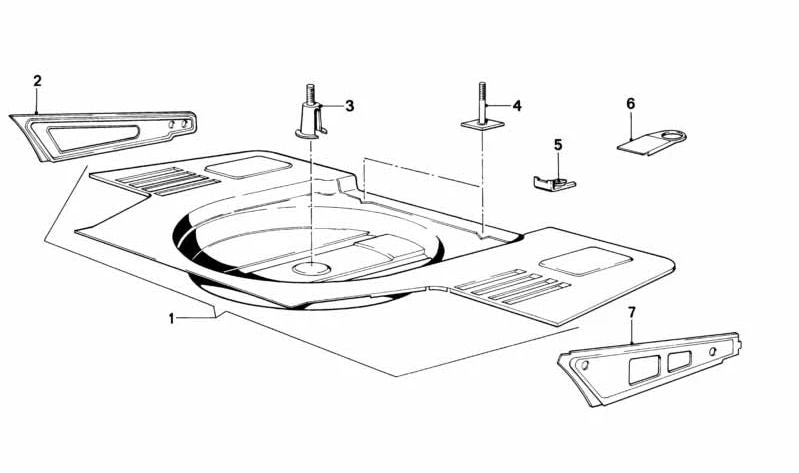 2
3
4
6
5
1
7