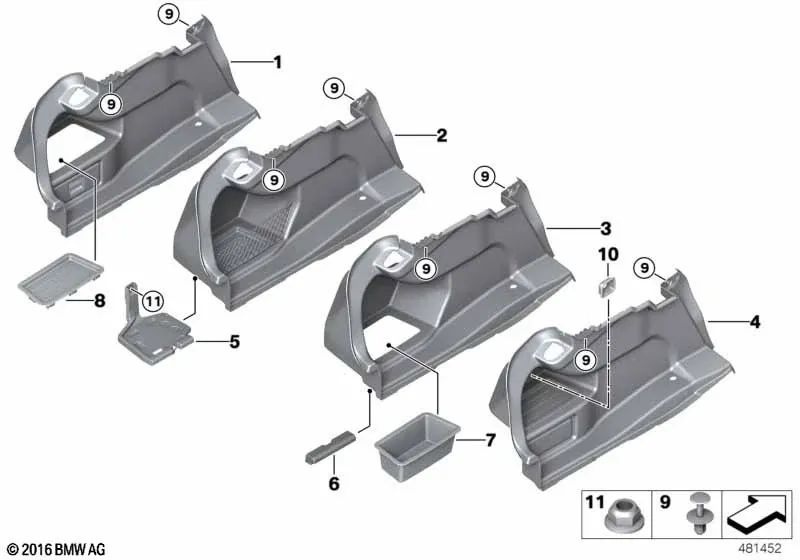 9
1
9
9
2
9
9
3
9
10
9
4
9
8
11
5
6
7
11
9
© 2016 BMW AG
481452