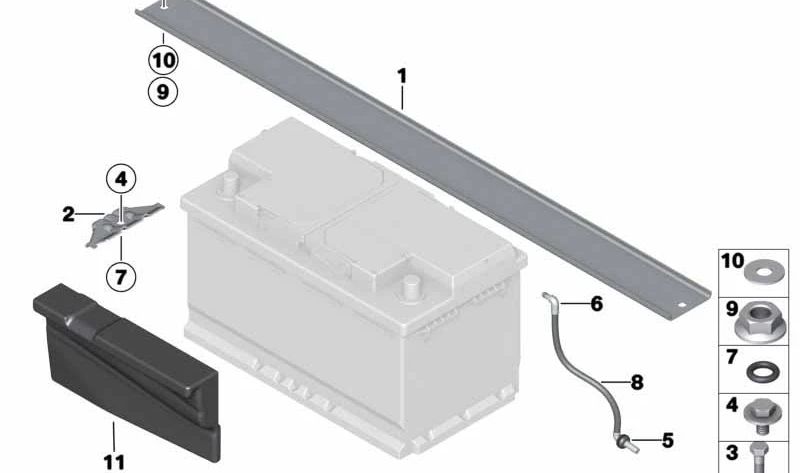 10
9
1
4
2
7
6
8
5
11
10
9
7
4
3