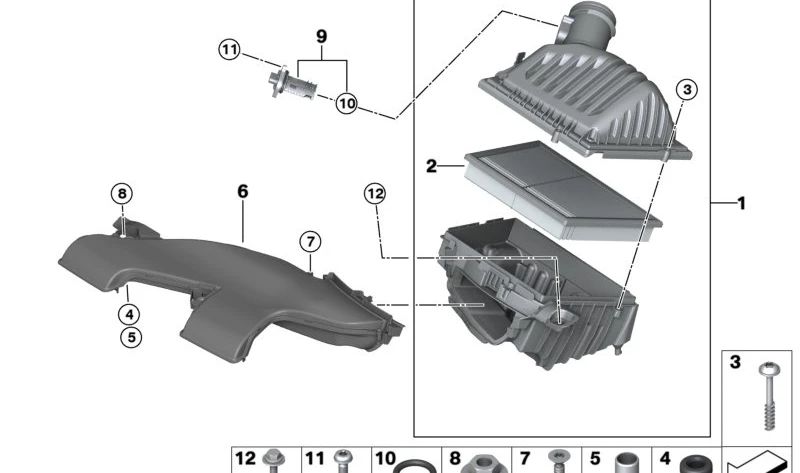 11
9
10
3
2
1
8
6
12
7
4
5
3
12
11
10
8
7
5
4