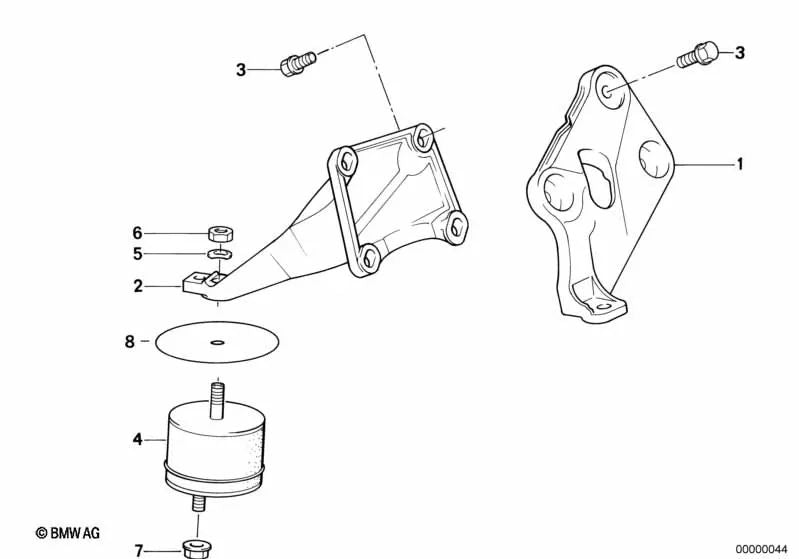 3
3
1
6
5
2
8
4
© BMW AG
7
00000044