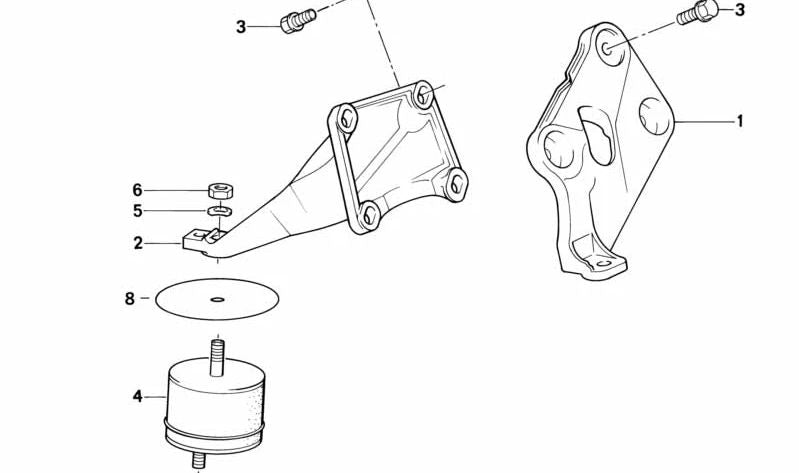 3
3
1
6
5
2
8
4