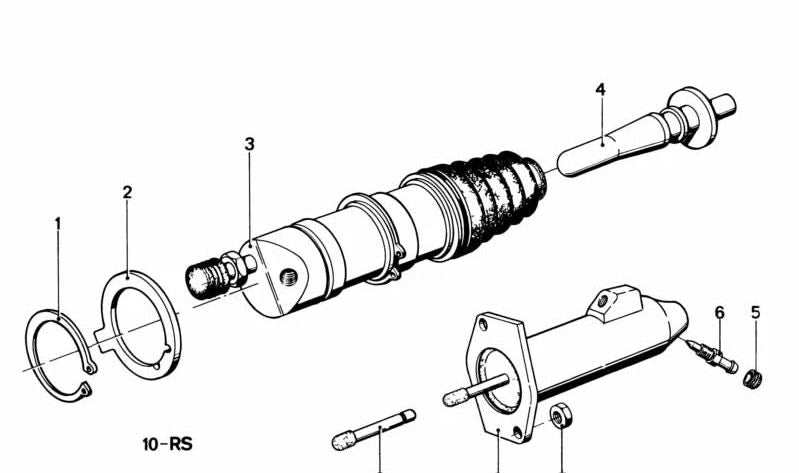 4
3
2
1
6
5
10-RS