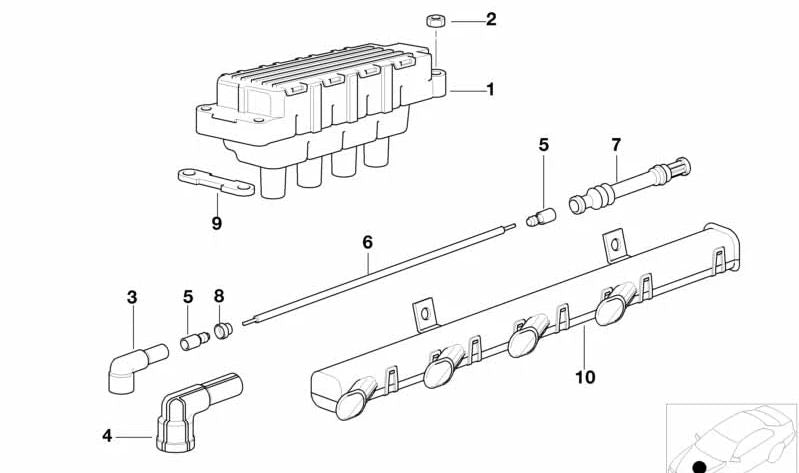 2
1
5
7
9
6
3
5
8
10
4