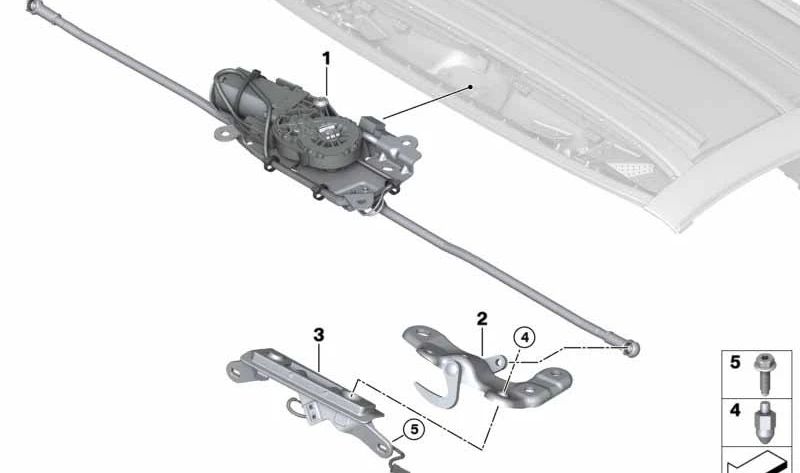 1
2
4
3
5
5
4