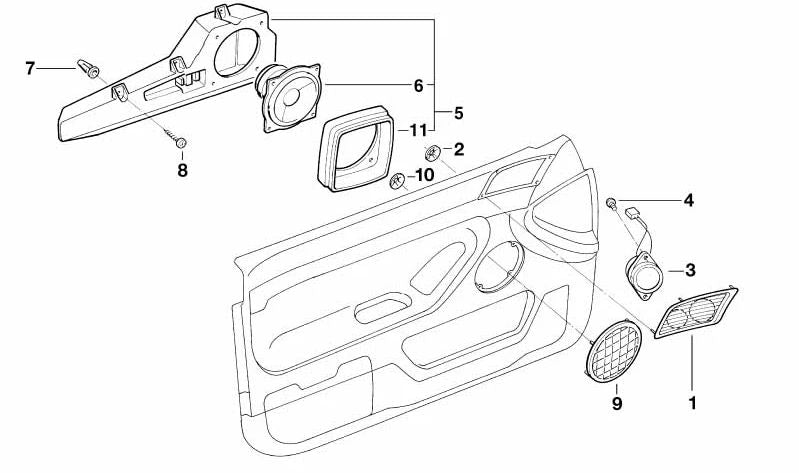 7
6
5
11
2
8
10
4
3
9
1