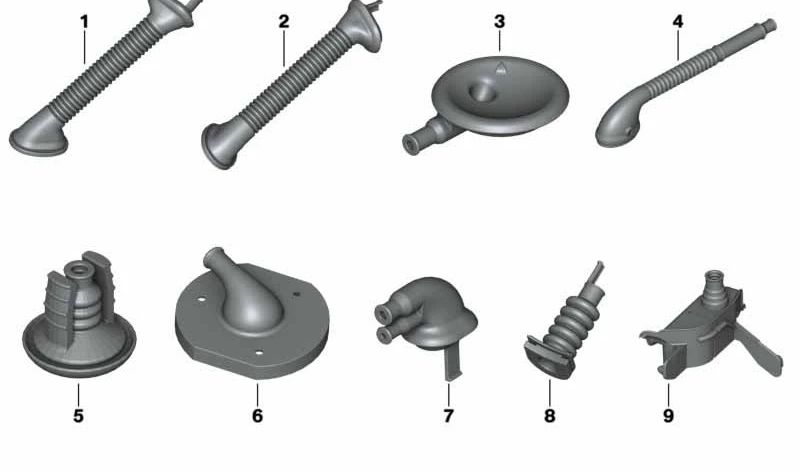 1
2
3
4
5
6
7
8
9