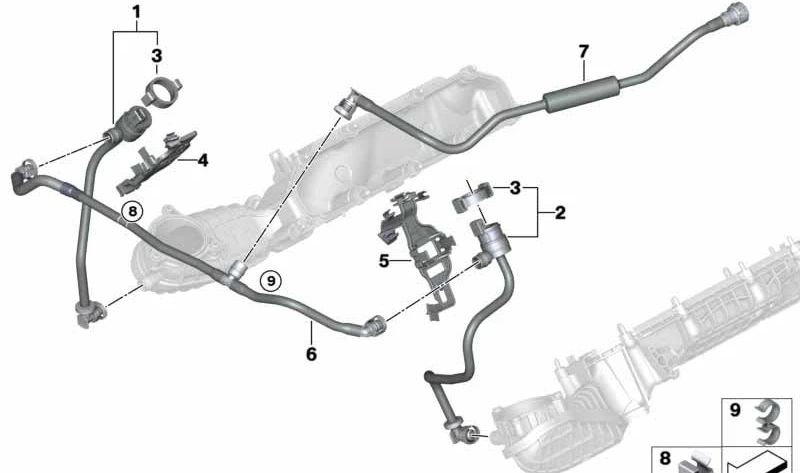 1
3
7
4
3
2
8
5
9
6
9
8