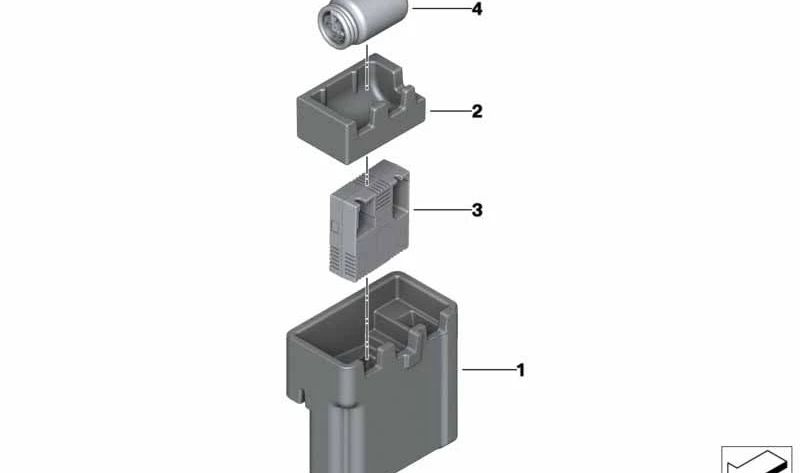 4
2
3
1