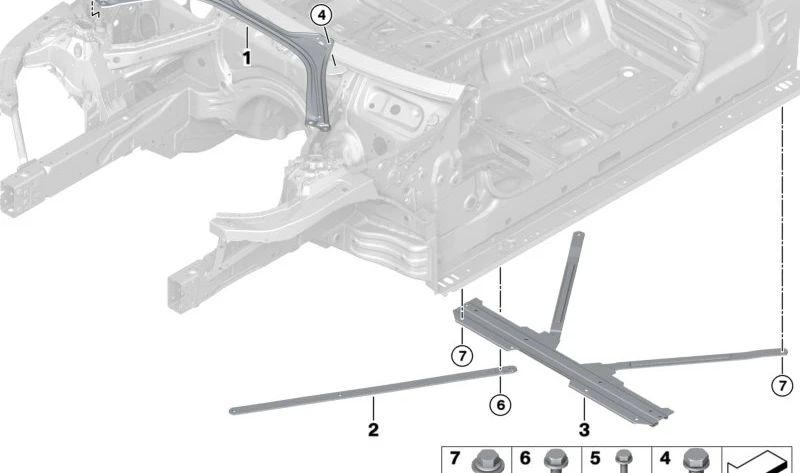 4
1
7
6
7
2
3
7
6
5
4