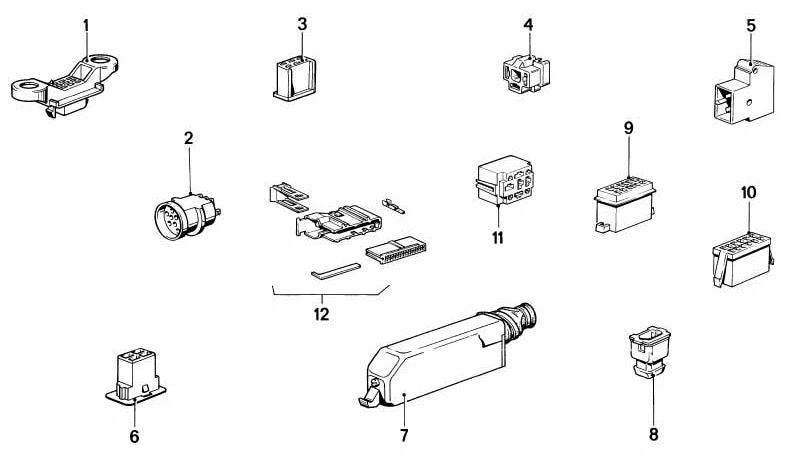 1
3
4
5
2
9
10
11
12
6
7
8