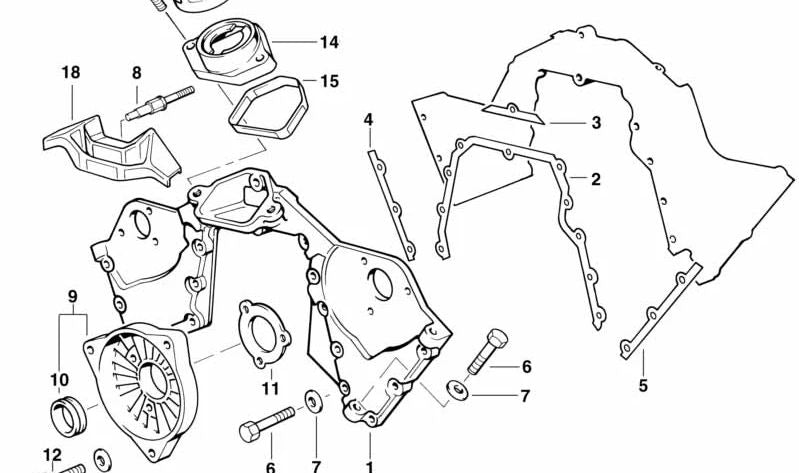 14
18
8
15
4
3
2
9
10
11
6
7
5
12
6
7
1