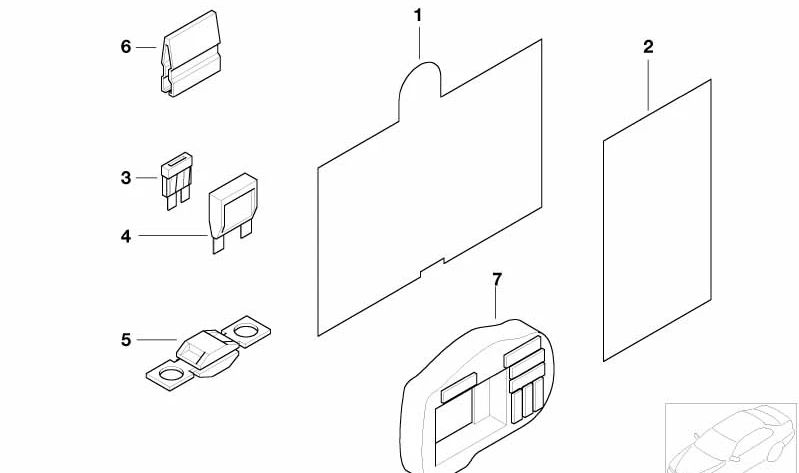 6
1
2
3
4
5
7