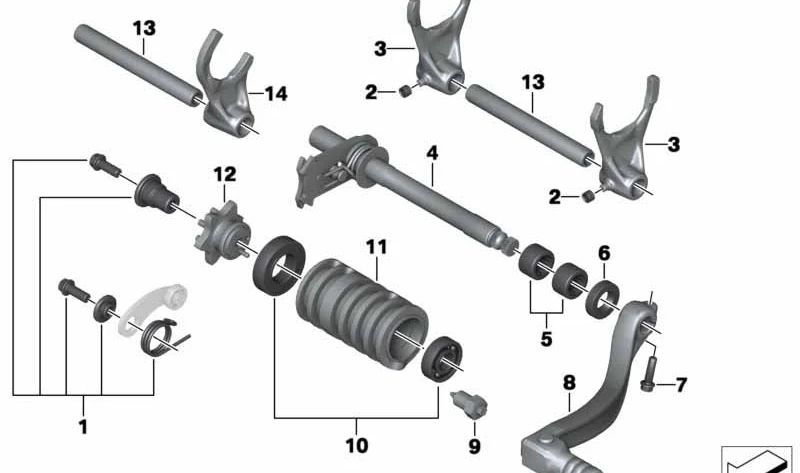 13
14
3
2
13
3
2
4
12
11
6
5
7
8
1
10
9