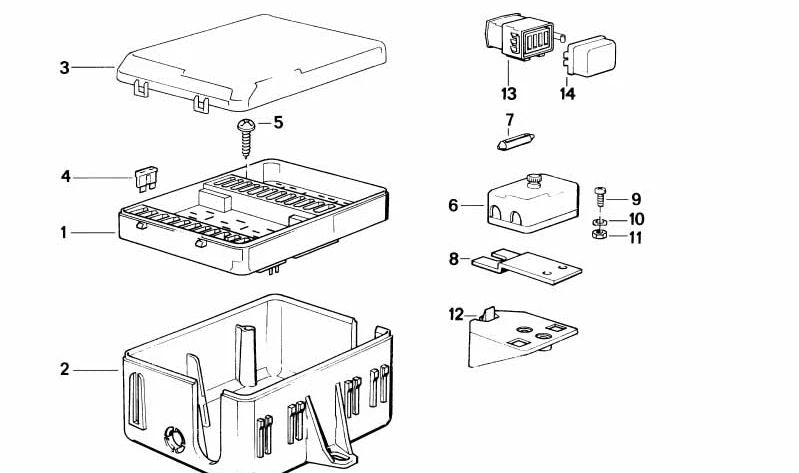 3
5
4
1
2
13
14
7
6
9
10
11
8
12