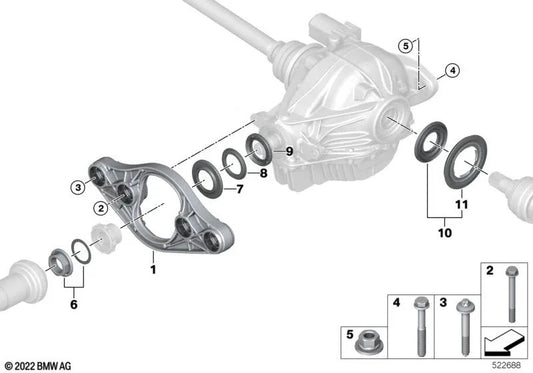 5
4
9
8
7
3
2
11
10
1
6
2
4
3
5
© 2022 BMW AG
522688