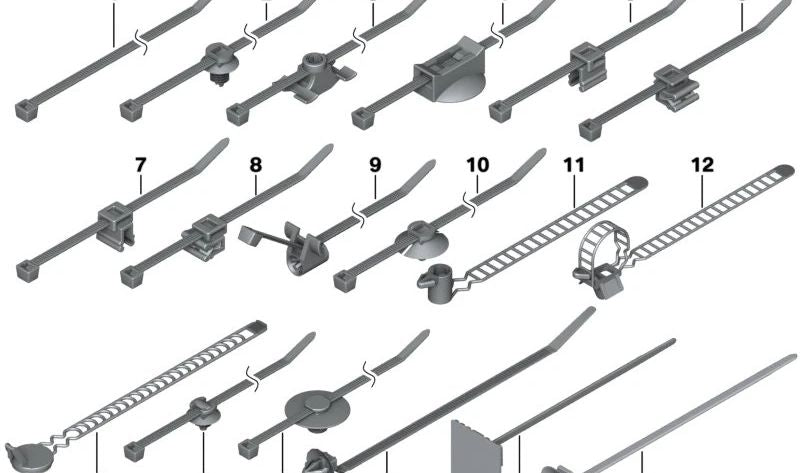 7
8
9
10
11
12