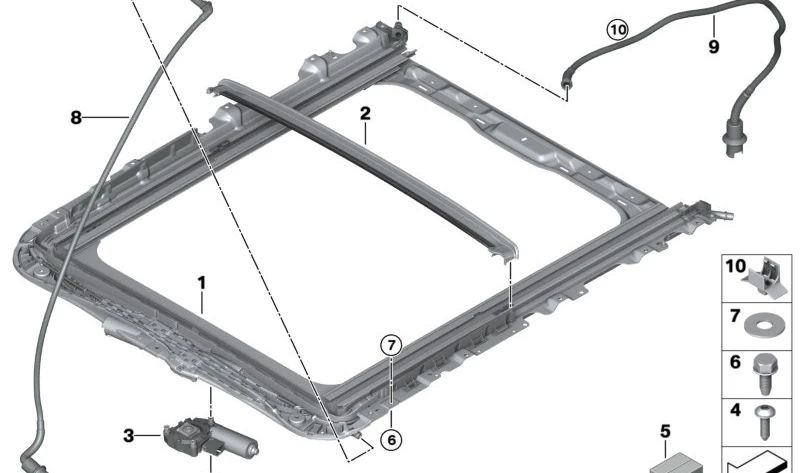 10
9
8
2
1
7
6
3
5
10
7
6
4