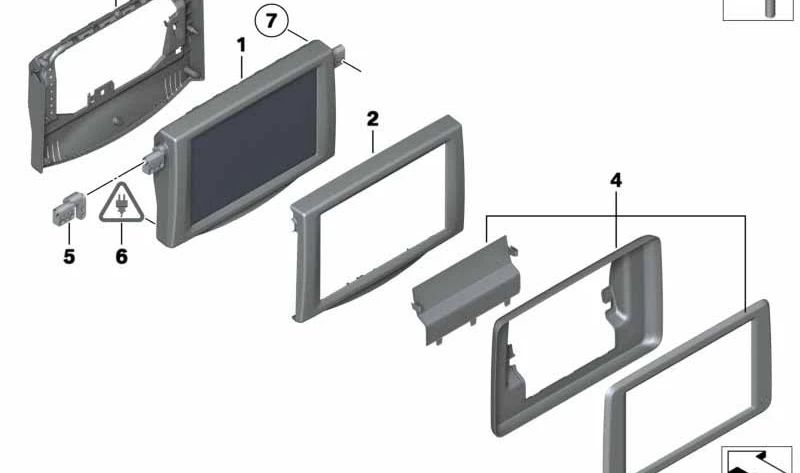 7
1
2
4
5
6