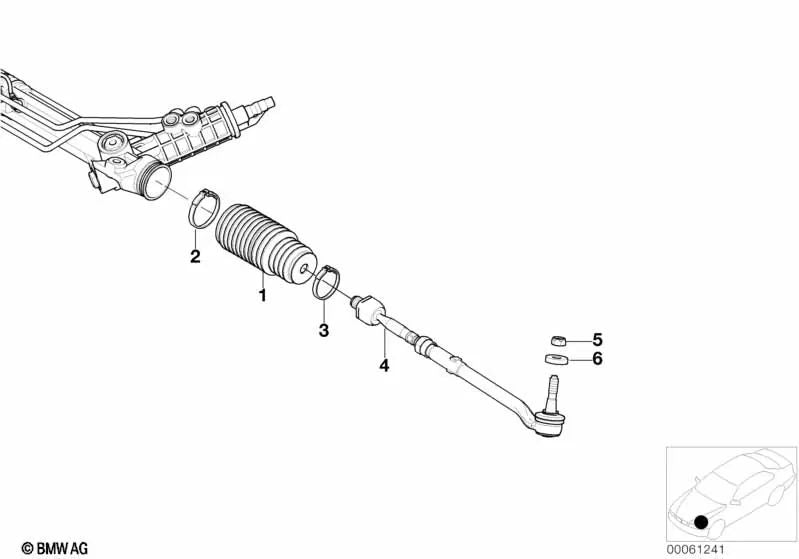 2
1
3
4
5
6
© BMW AG
00061241