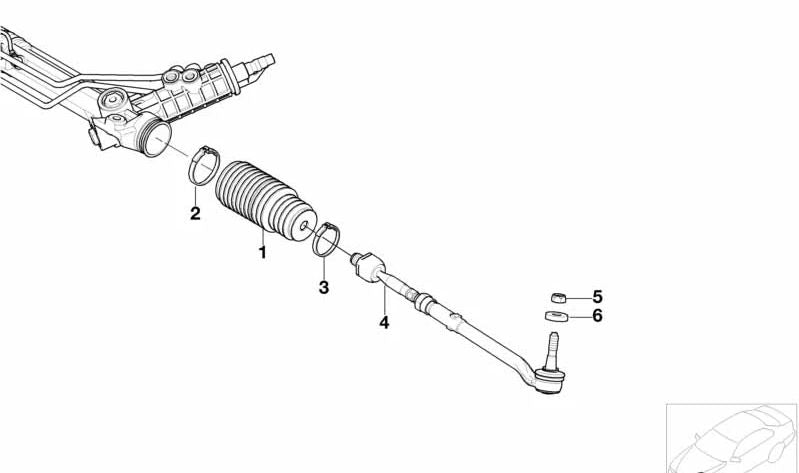 2
1
3
4
5
6