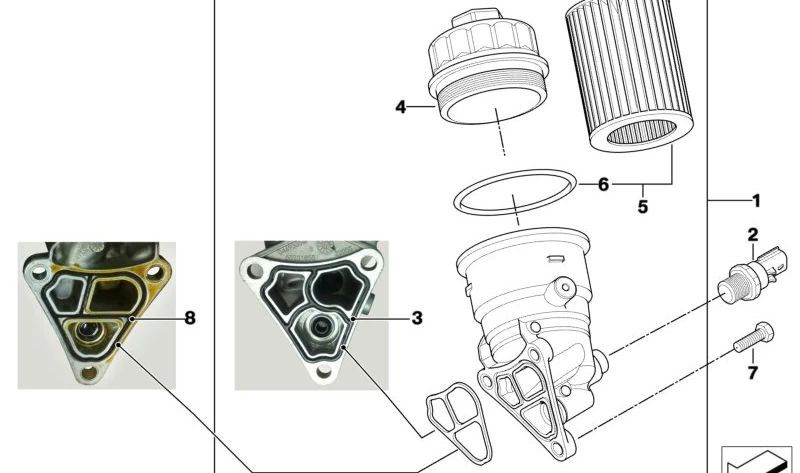 4
6
5
1
2
8
3
7