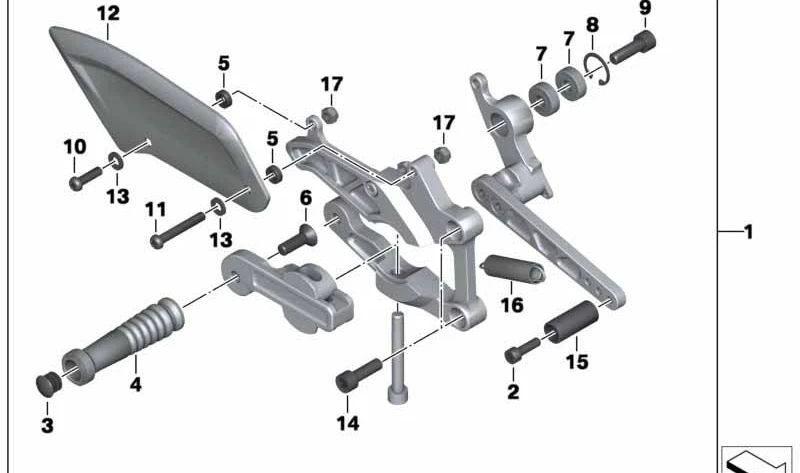 12
9
8
7
7
5
17
17
10
5
13
11
6
13
1
16
4
15
2
3
14