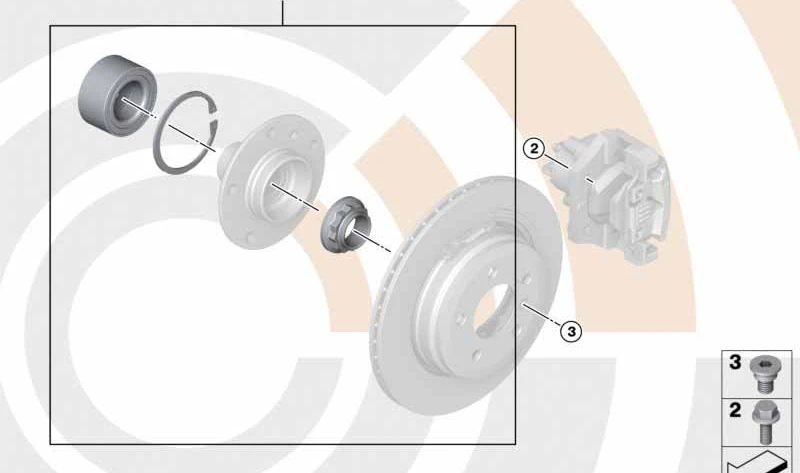 2

3

3

2