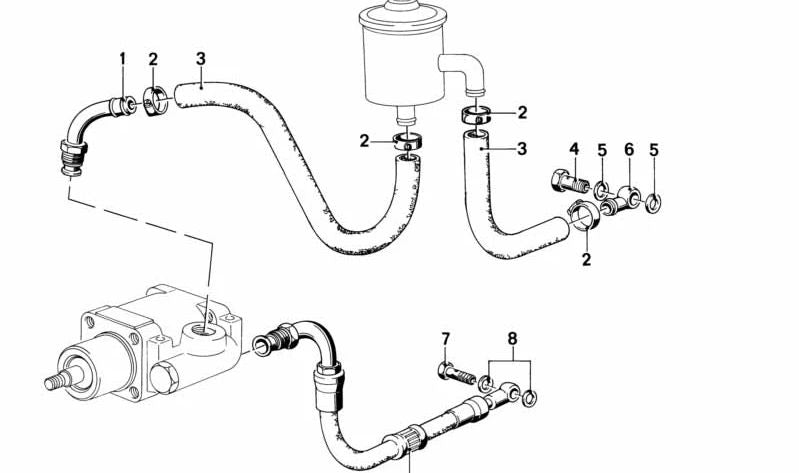 1
2
3
2
2
3
4
5
6
5
2
7
8