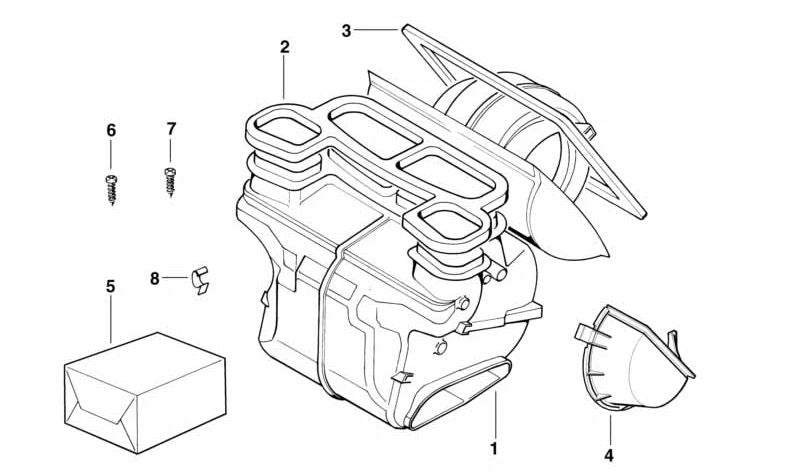 3
2
6
7
8
5
1
4