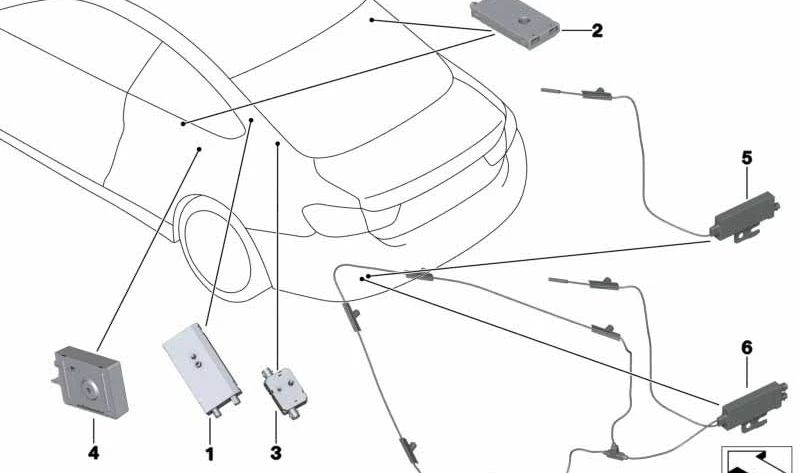 2
5
6
4
1
3