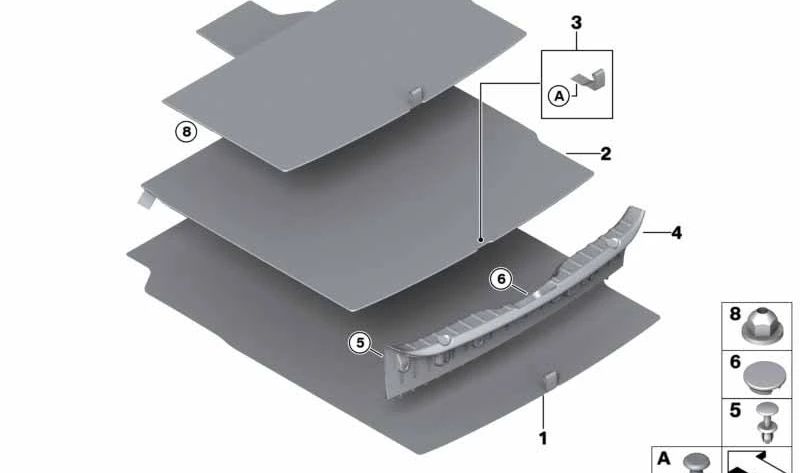 3
A
8
2
4
6
5
1
8
6
5
A