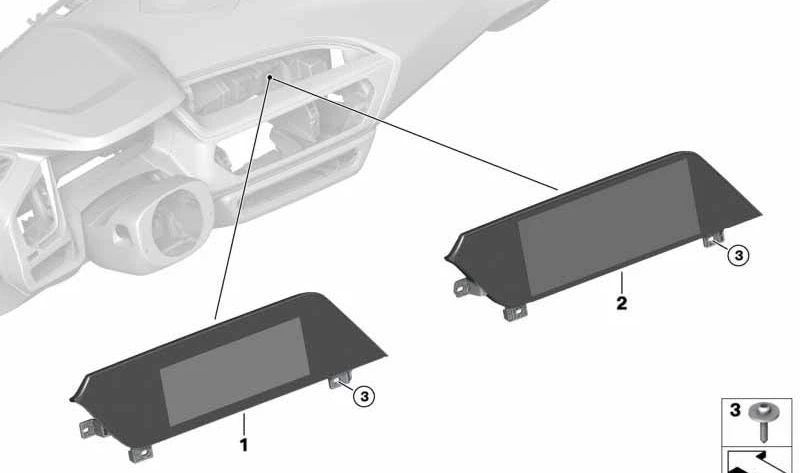 3
2
3
1
3