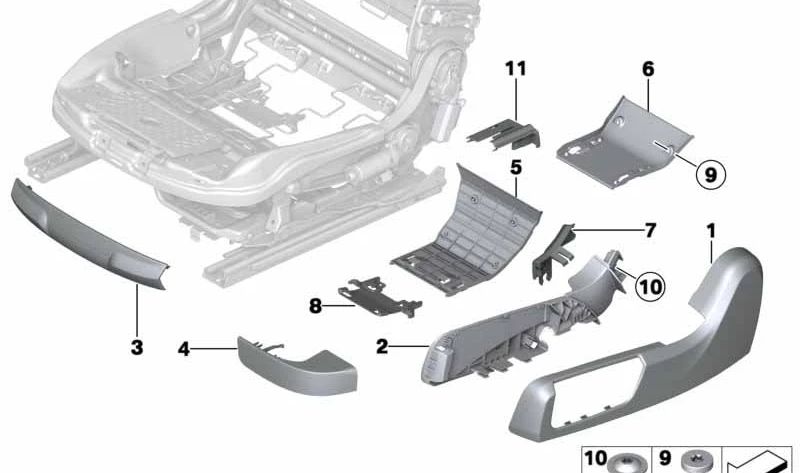 11
6
9
5
7
1
10
8
3
4
2
10
9