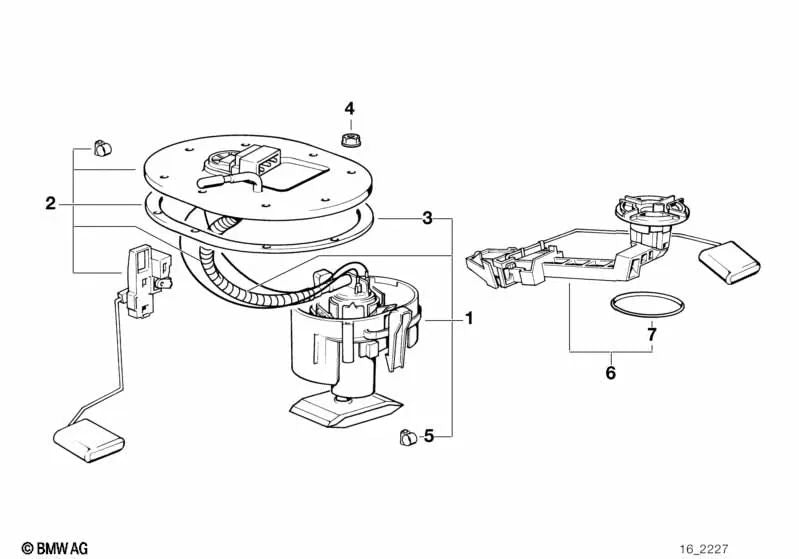 4
2
3
1
7
6
5
© BMW AG
16_2227