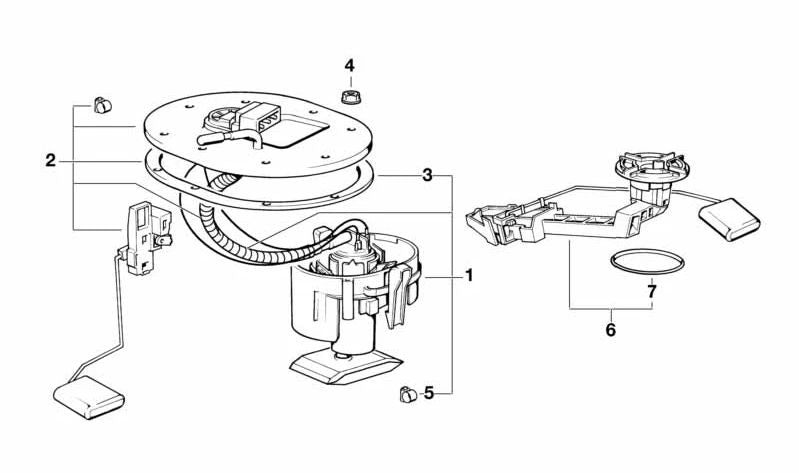 4
2
3
1
7
6
5