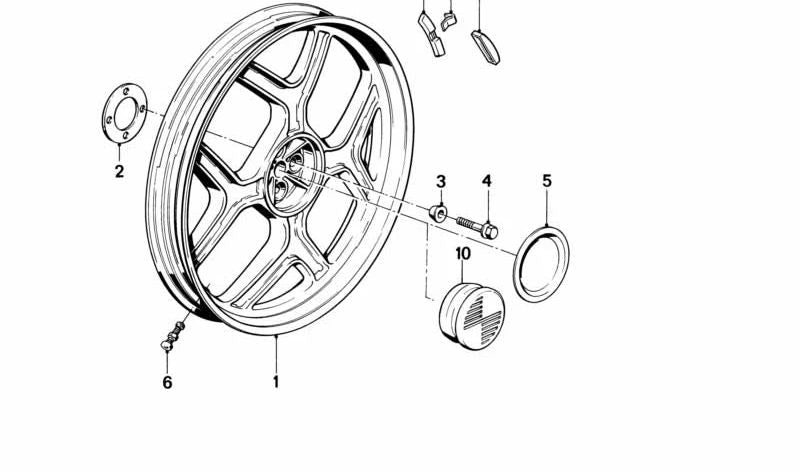 2
3
4
5
10
6
1