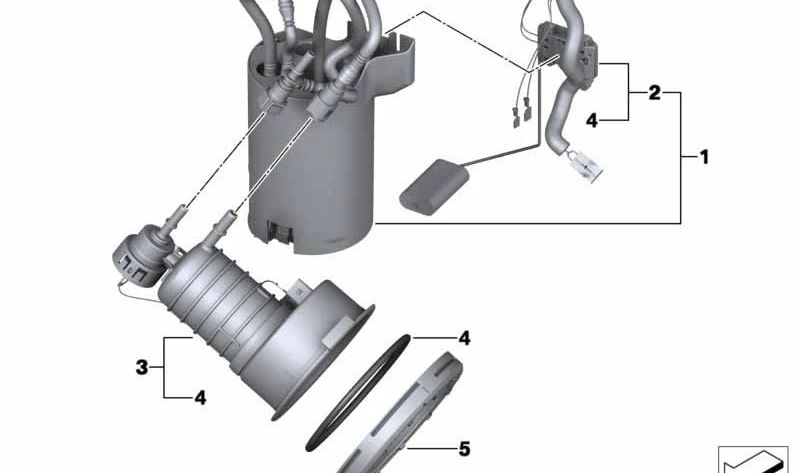 2
4
1
3
4
4
5