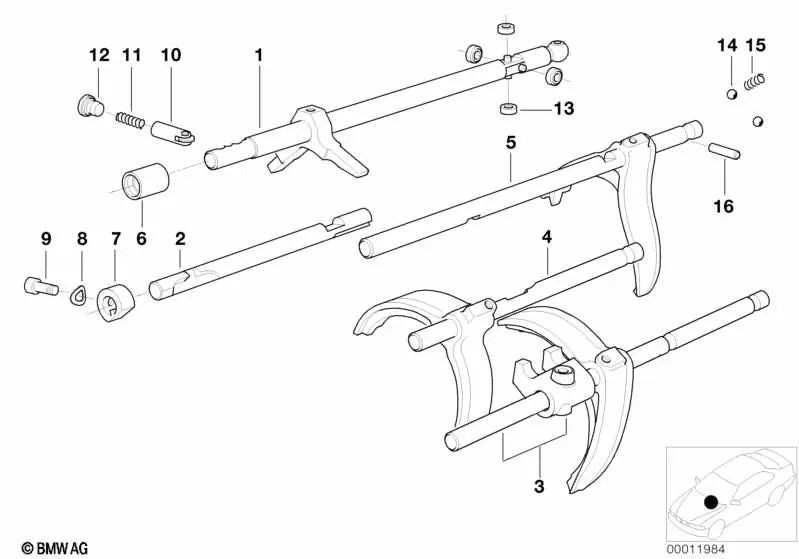 12
11
10
1
14
15
13
5
16
6
9
8
7
2
4
3
© BMW AG
00011984