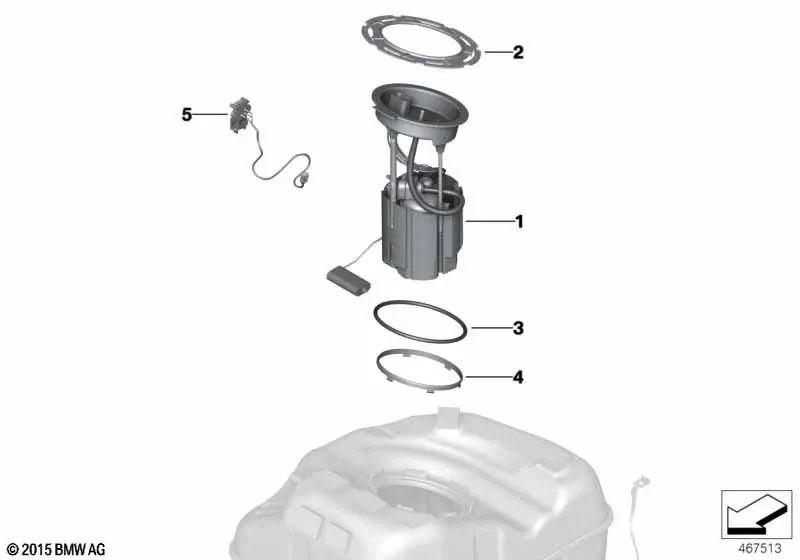 2

5

1

3

4

© 2015 BMW AG

467513