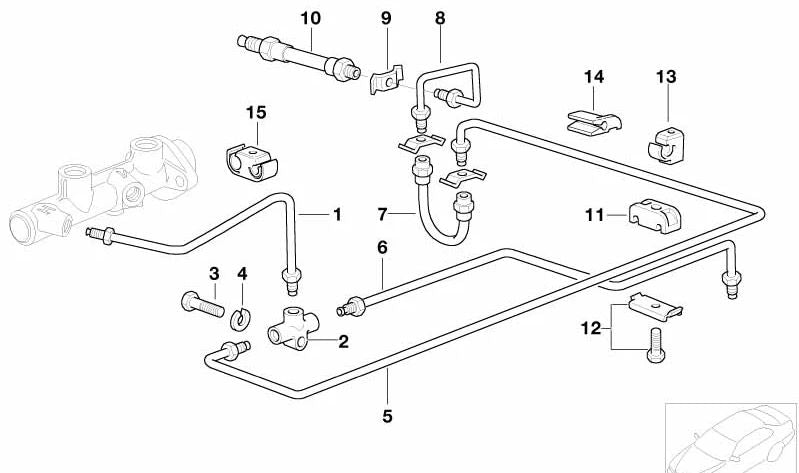 10
9
8
14
13
15
1
7
11
6
3
4
2
12
5