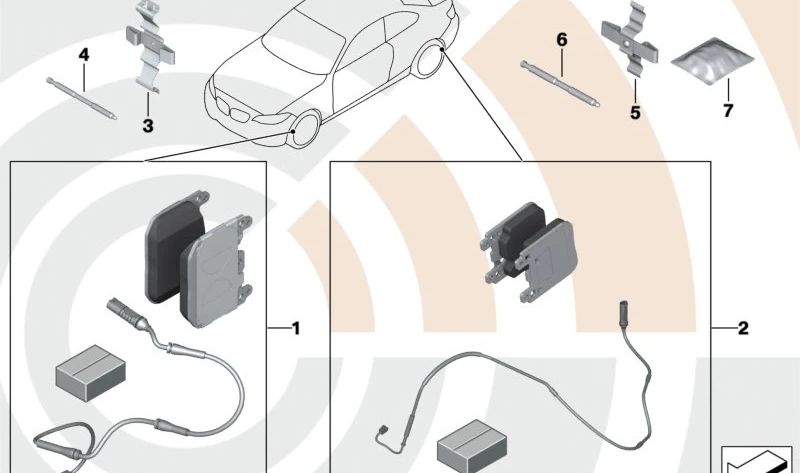 4
3
6
5
7
1
2