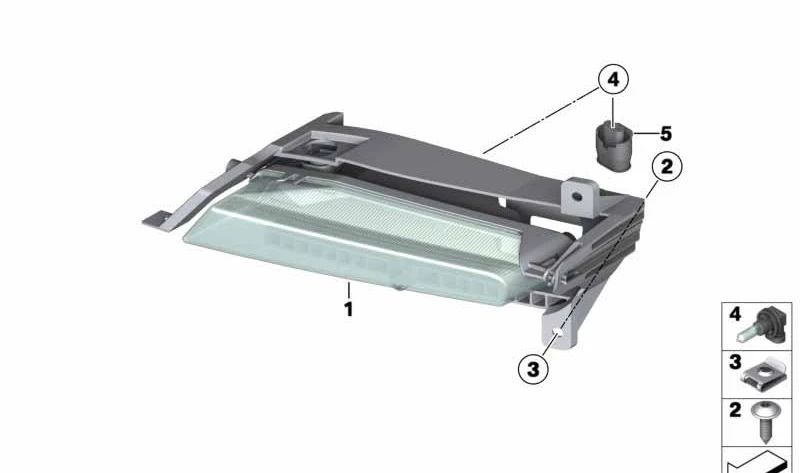 4
5
2
1
3
4
3
2