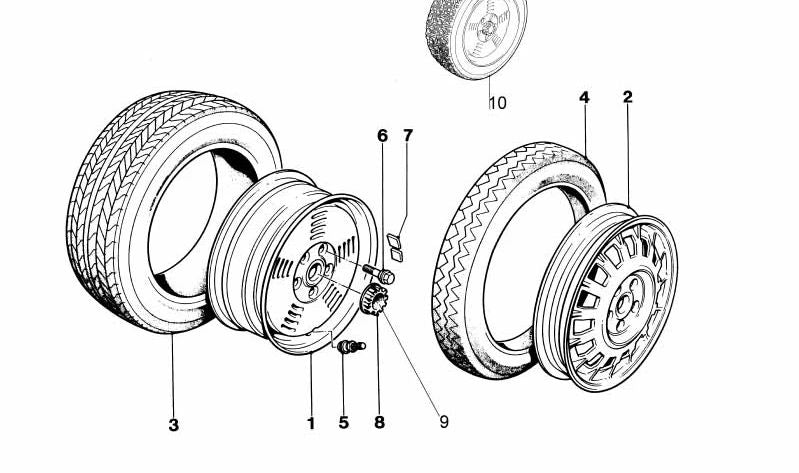 10
4
2
6
7
3
1
5
8
9